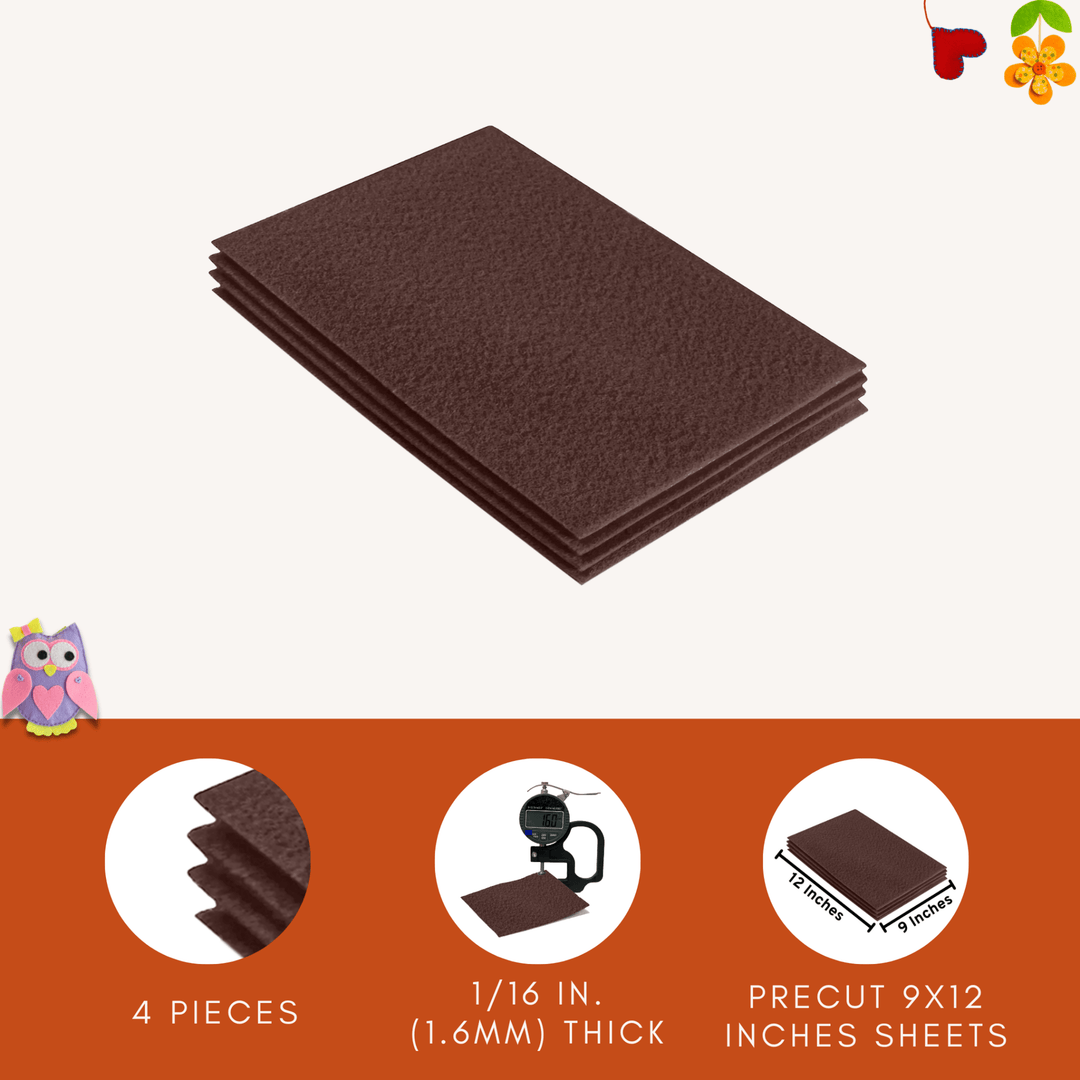 1.60

12 Inches

9 Inches

4 PIECES

1/16 IN. (1.6MM) THICK

PRECUT 9X12 INCHES SHEETS