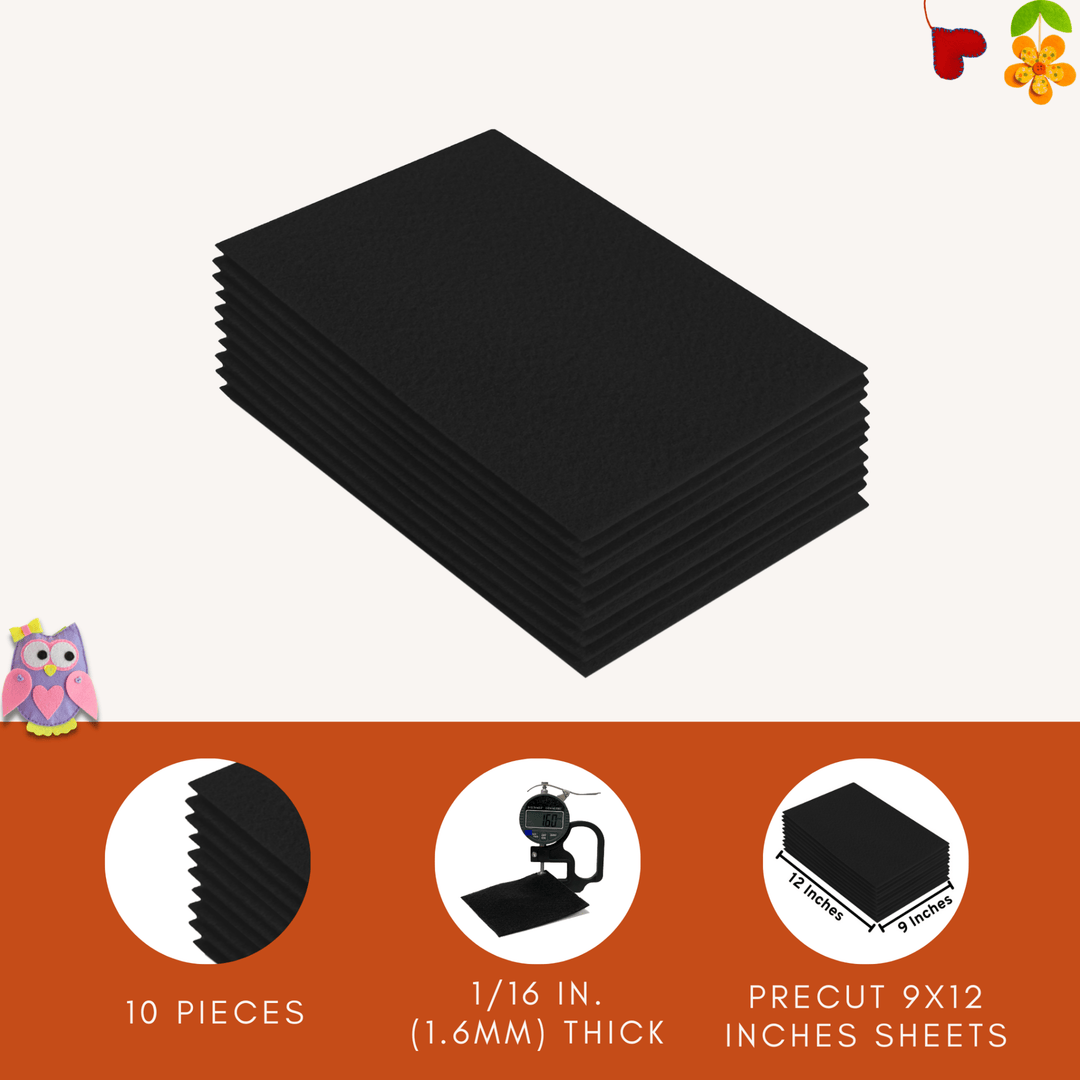 1.60

12 Inches

9 Inches

10 PIECES

1/16 IN. (1.6MM) THICK

PRECUT 9X12 INCHES SHEETS