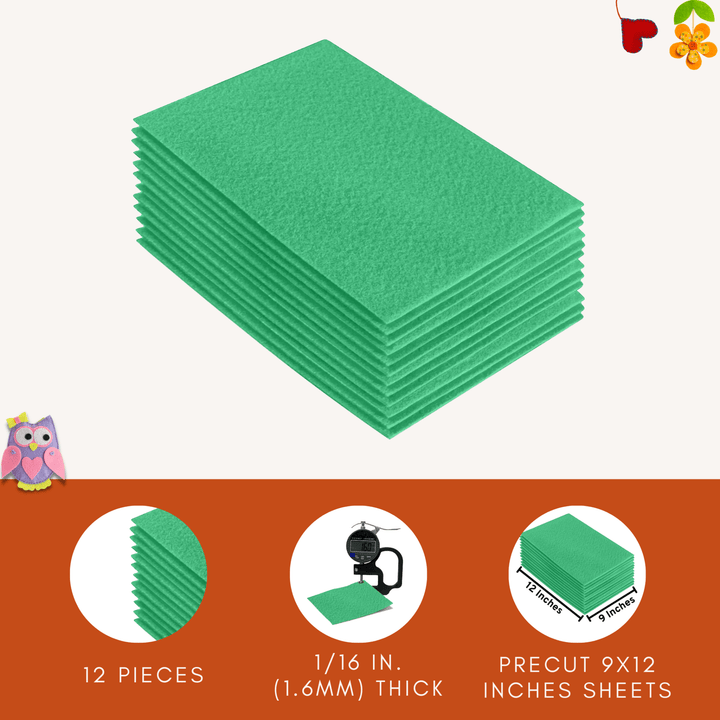 12 PIECES

1/16 IN.
(1.6MM) THICK

12 Inches
9 Inches

PRECUT 9X12
INCHES SHEETS