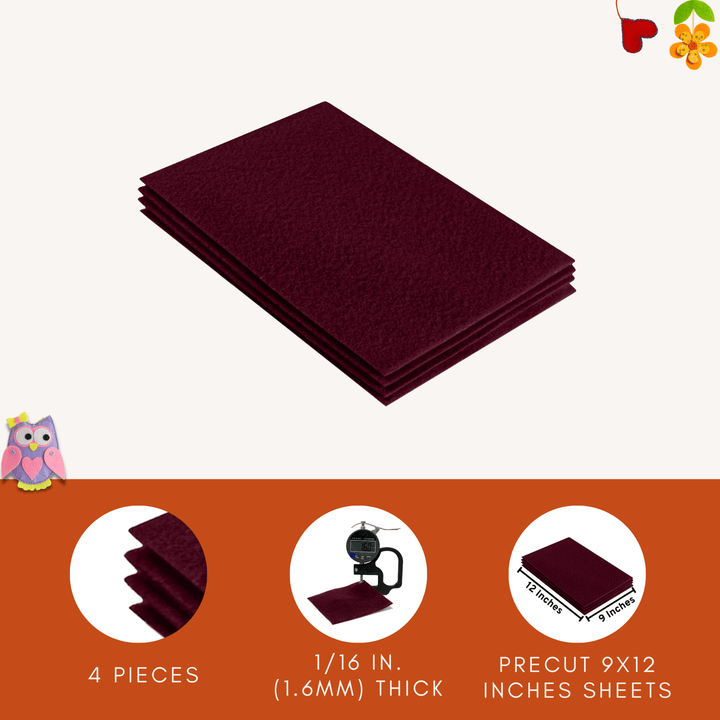 1.60

12 Inches

9 Inches

4 PIECES

1/16 IN. (1.6MM) THICK

PRECUT 9X12 INCHES SHEETS