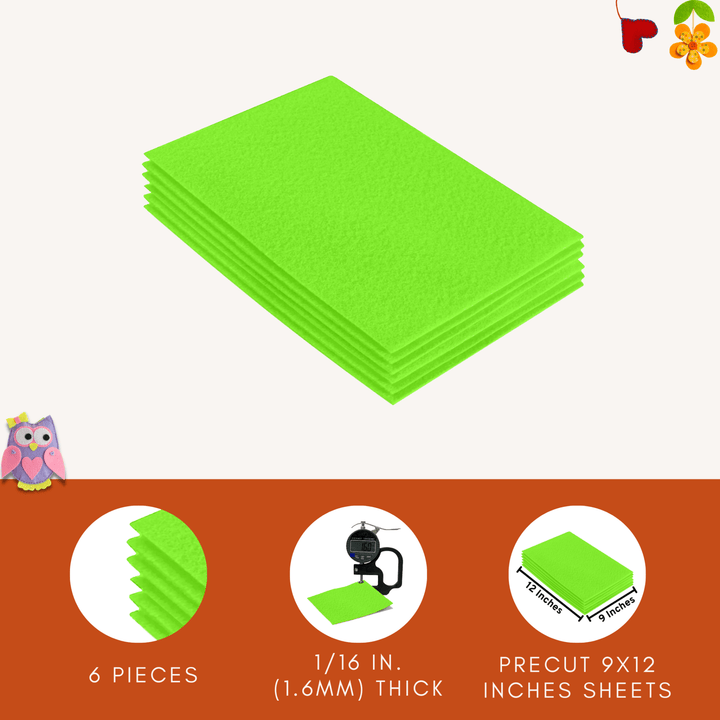 12 Inches

9 Inches

6 PIECES

1/16 IN. (1.6MM) THICK

PRECUT 9X12 INCHES SHEETS