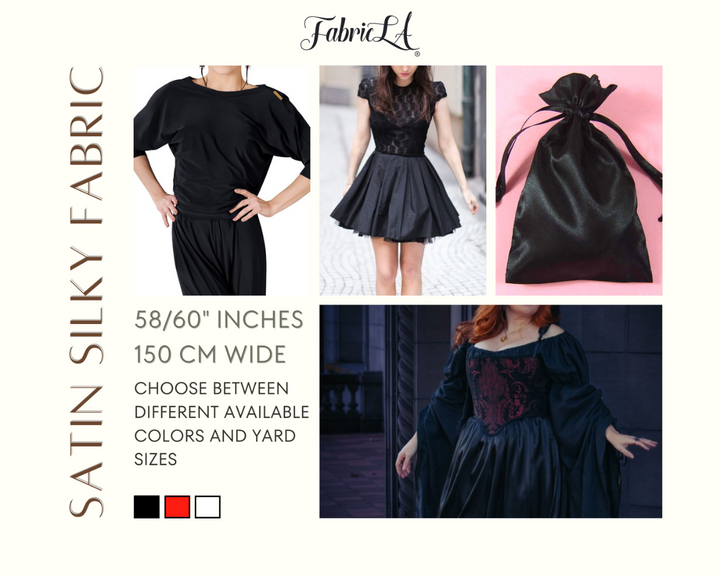 FabricLA®

SATIN SILKY FABRIC

58/60" INCHES
150 CM WIDE

CHOOSE BETWEEN DIFFERENT AVAILABLE COLORS AND YARD SIZES