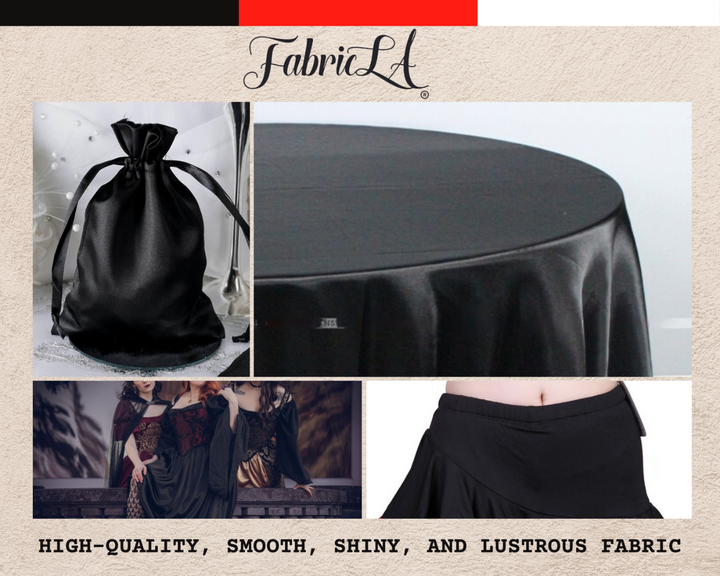 FabricLA®

HIGH-QUALITY, SMOOTH, SHINY, AND LUSTROUS FABRIC