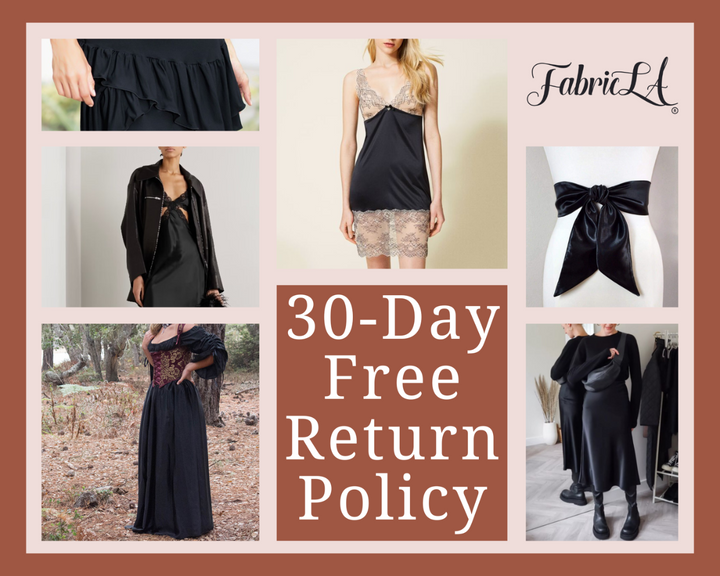 FabricLA®

30-Day Free Return Policy