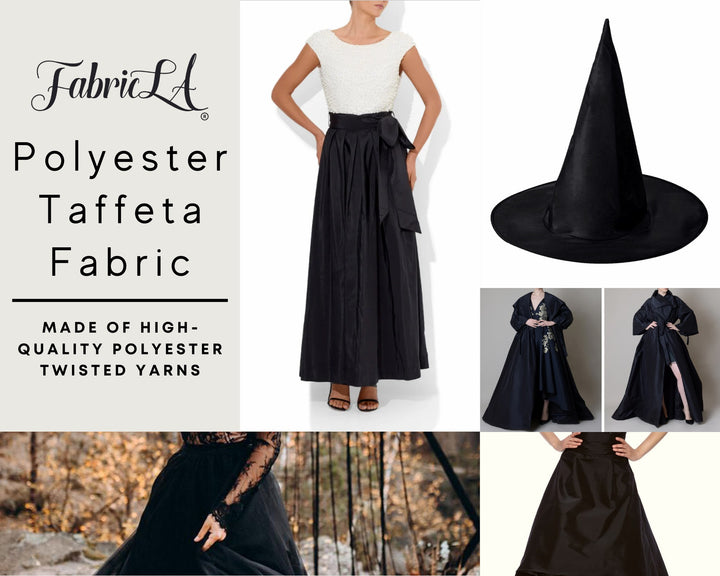 FabricLA®

Polyester Taffeta Fabric

MADE OF HIGH-QUALITY POLYESTER TWISTED YARNS