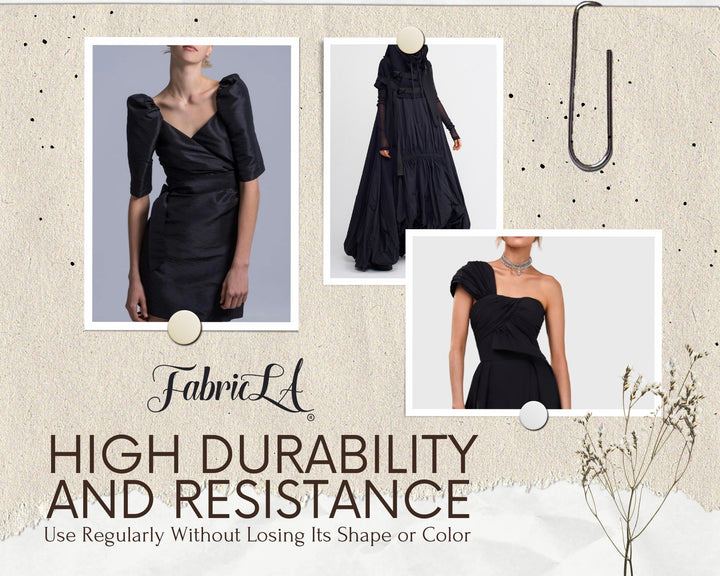 FabricLA®

HIGH DURABILITY AND RESISTANCE

Use Regularly Without Losing Its Shape or Color