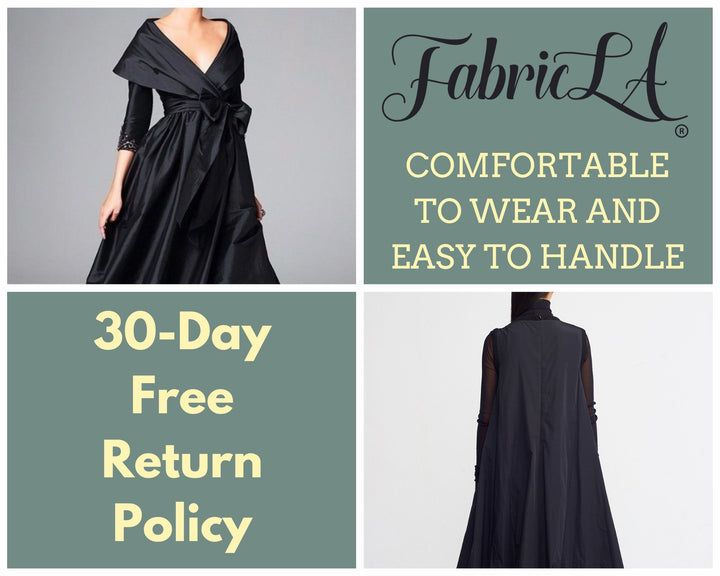 FabricLA®

COMFORTABLE TO WEAR AND EASY TO HANDLE

30-Day Free Return Policy