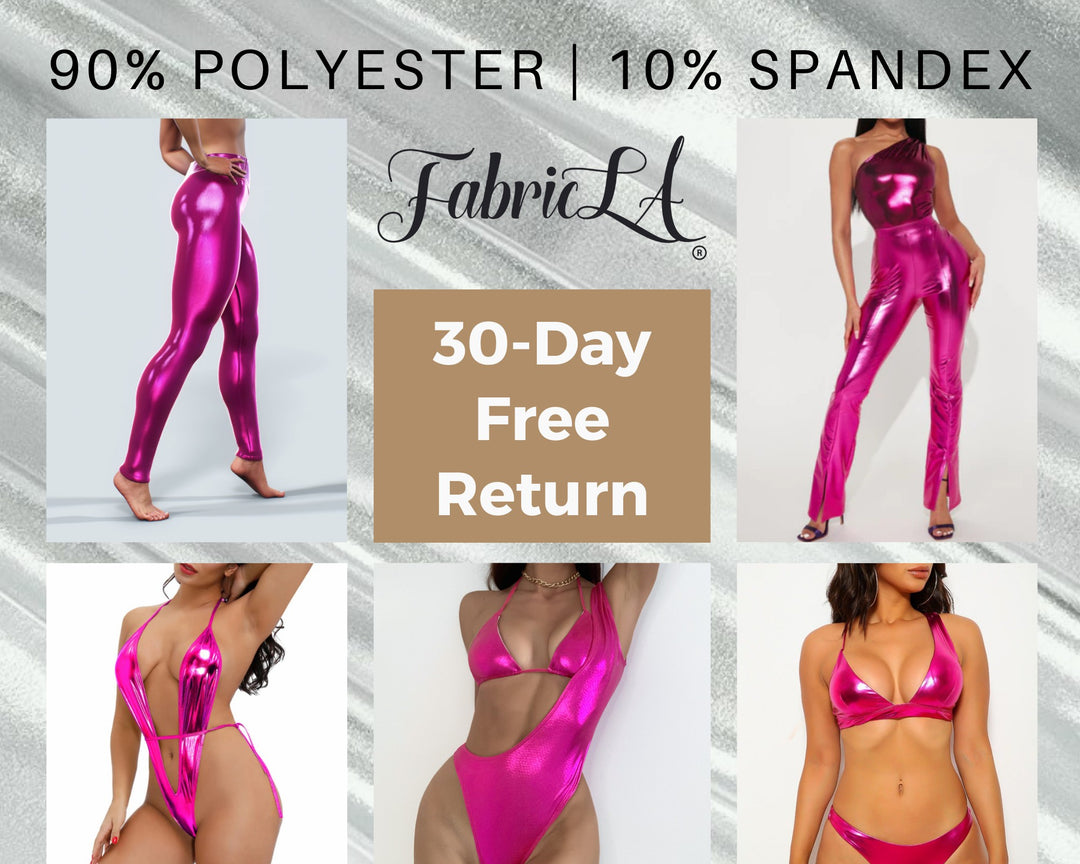 90% POLYESTER | 10% SPANDEX

FabricLA®

30-Day Free Return