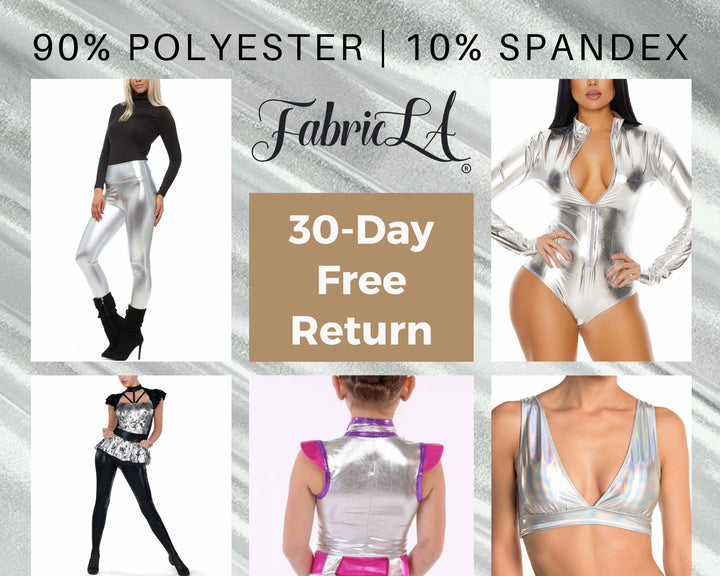 90% POLYESTER | 10% SPANDEX

FabricLA®

30-Day Free Return