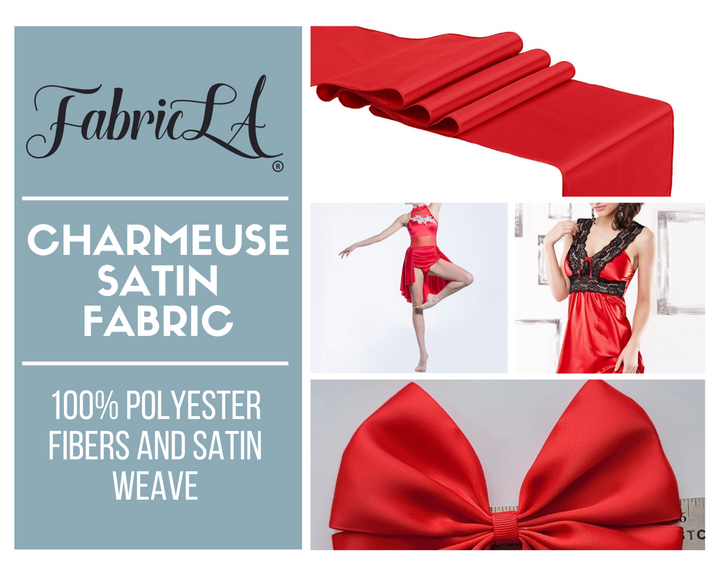 FabricLA®

CHARMEUSE SATIN FABRIC

100% POLYESTER FIBERS AND SATIN WEAVE