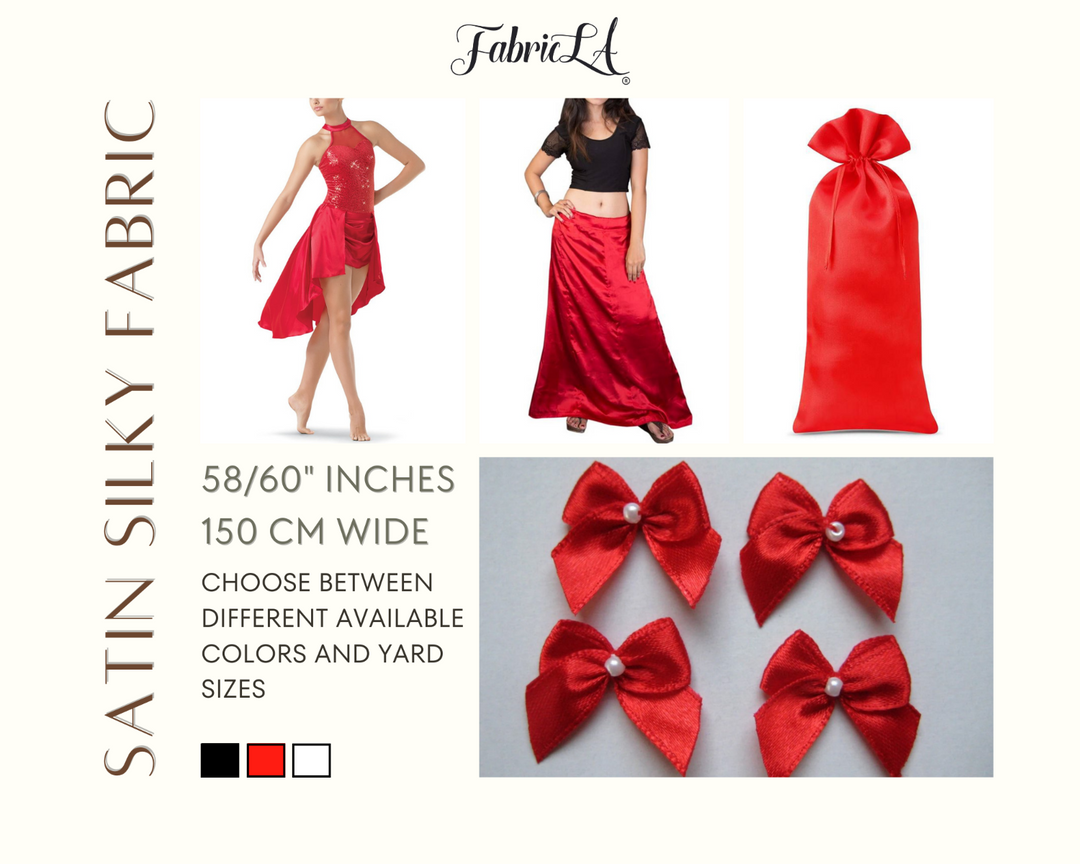 FabricLA®

SATIN SILKY FABRIC

58/60" INCHES
150 CM WIDE

CHOOSE BETWEEN DIFFERENT AVAILABLE COLORS AND YARD SIZES