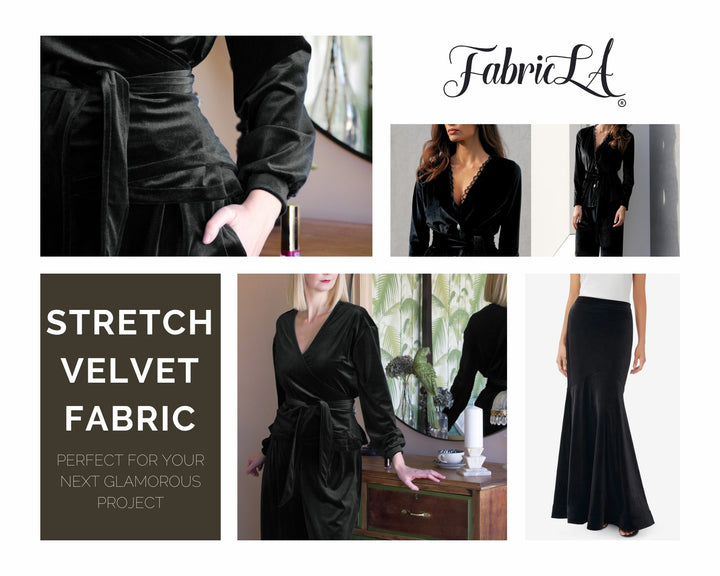 FabricLA
®

STRETCH VELVET FABRIC

PERFECT FOR YOUR NEXT GLAMOROUS PROJECT