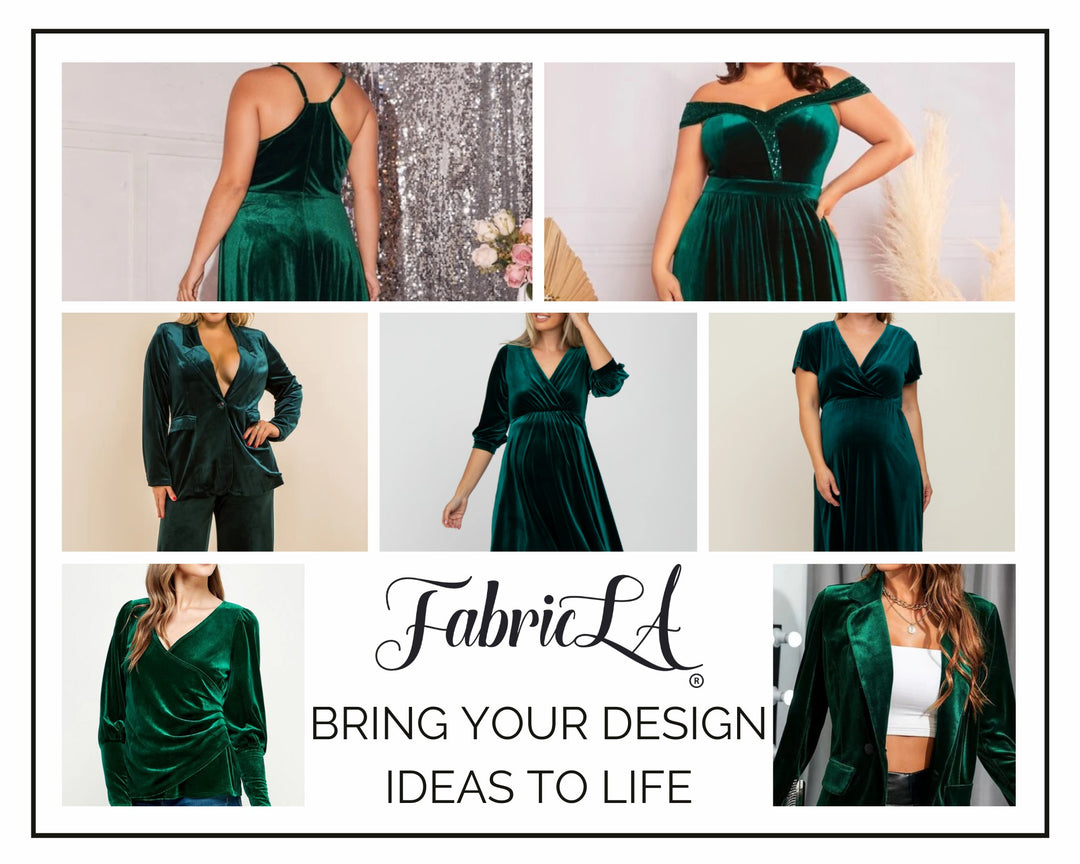 FabricLA®

BRING YOUR DESIGN IDEAS TO LIFE