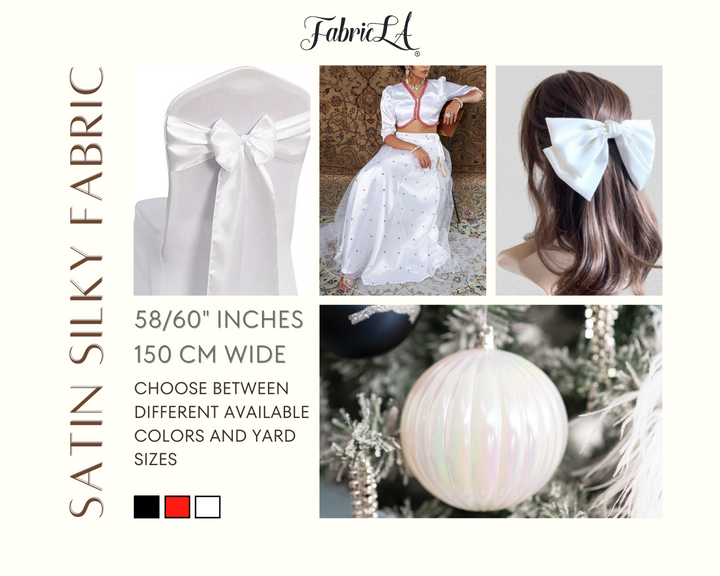 FabricLA®

SATIN SILKY FABRIC

58/60" INCHES
150 CM WIDE

CHOOSE BETWEEN DIFFERENT AVAILABLE COLORS AND YARD SIZES