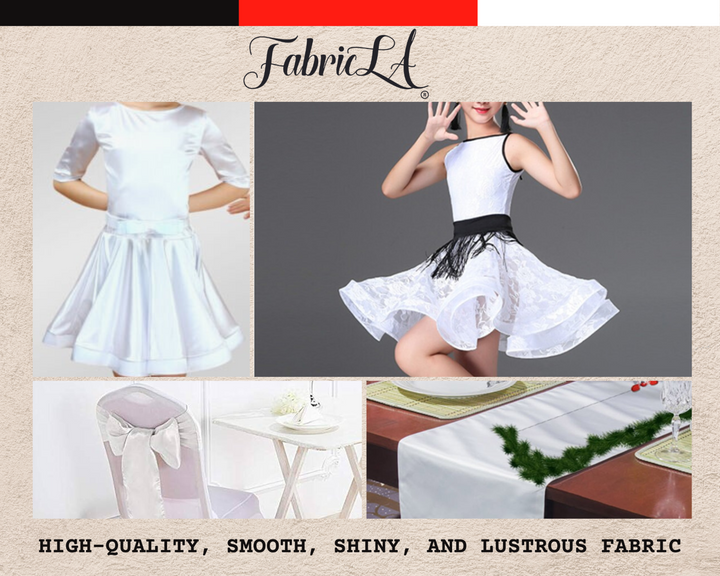 FabricLA®

HIGH-QUALITY, SMOOTH, SHINY, AND LUSTROUS FABRIC