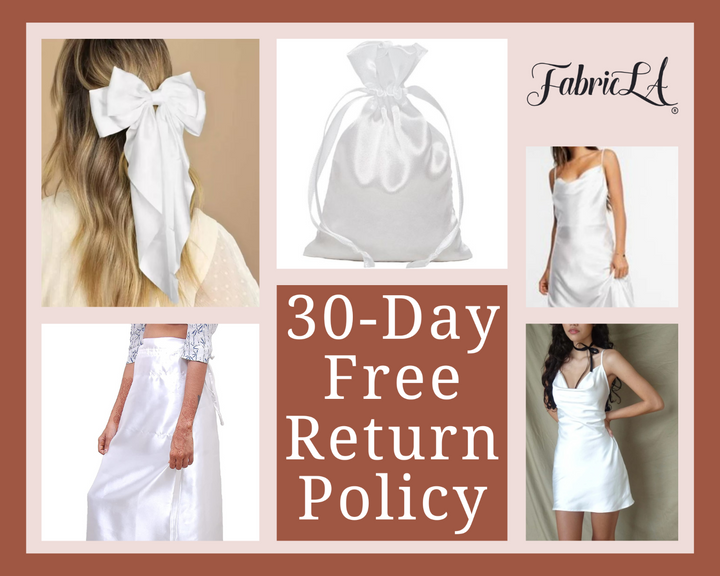 FabricLA
®

30-Day Free Return Policy