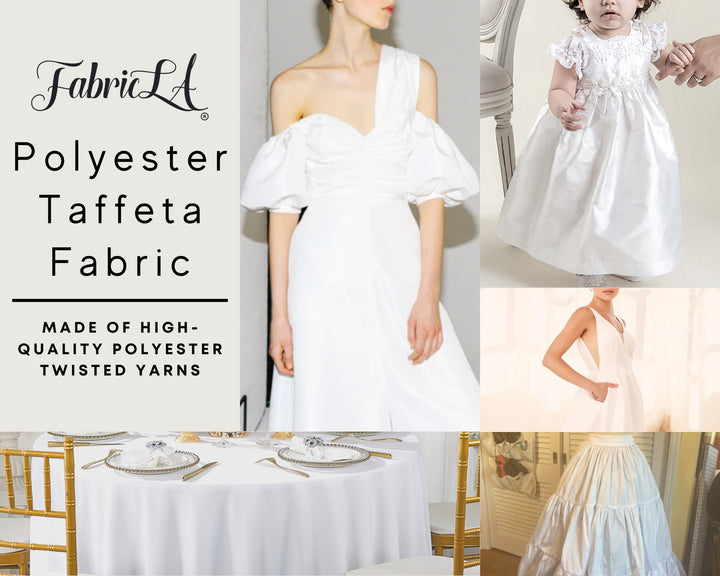 FabricLA®

Polyester Taffeta Fabric

MADE OF HIGH-QUALITY POLYESTER TWISTED YARNS