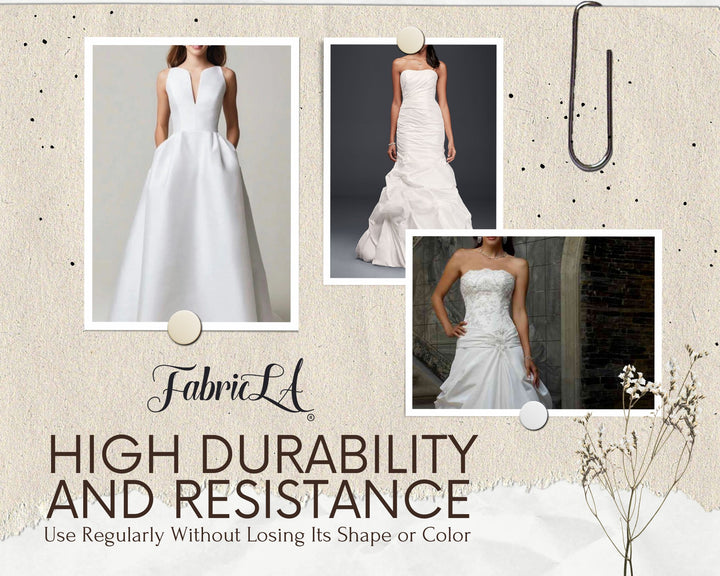 FabricLA®

HIGH DURABILITY AND RESISTANCE

Use Regularly Without Losing Its Shape or Color