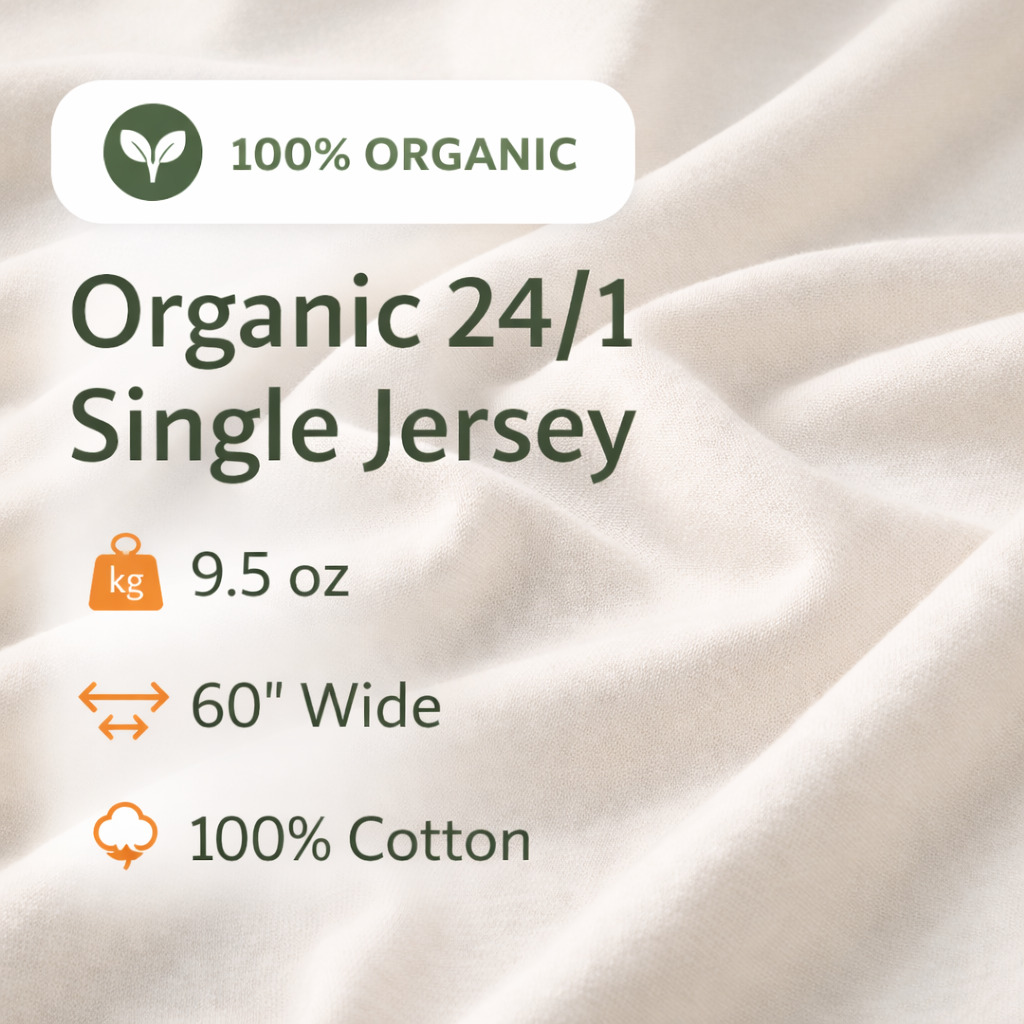 100% ORGANIC

Organic 24/1 Single Jersey

kg 9.5 oz

60" Wide

100% Cotton